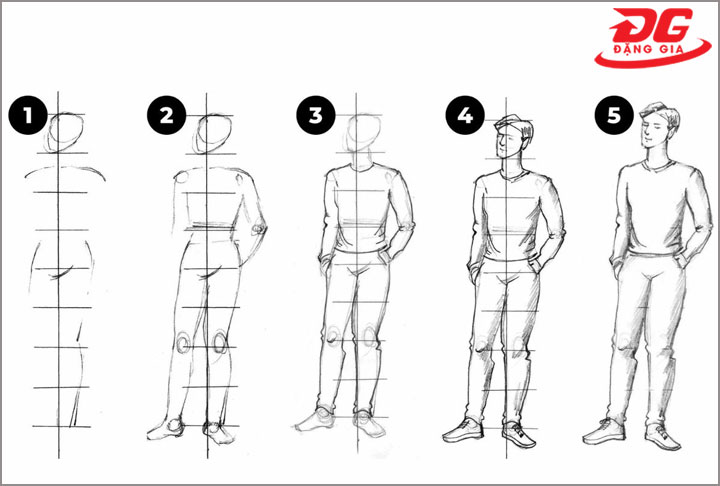 ĐG
ĐẶNG GIA

1

2

3

4

5